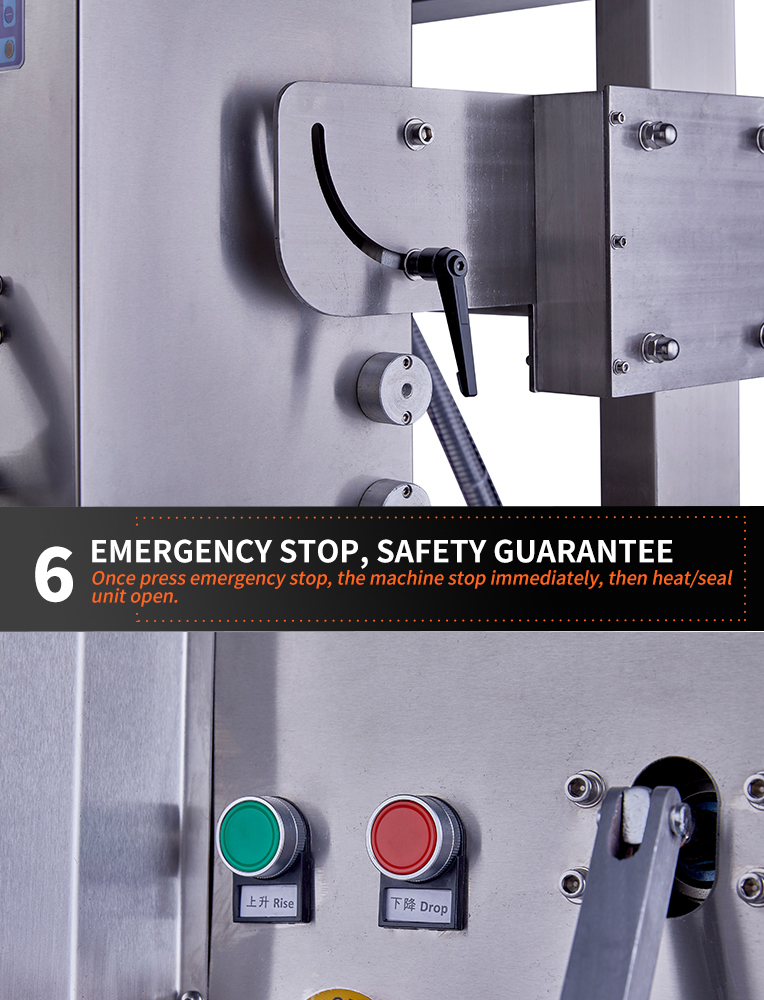 6 EMERGENCY STOP, SAFETY GUARANTEE

Once press emergency stop, the machine stop immediately, then heat/seal unit open.

上升 Rise

下降 Drop